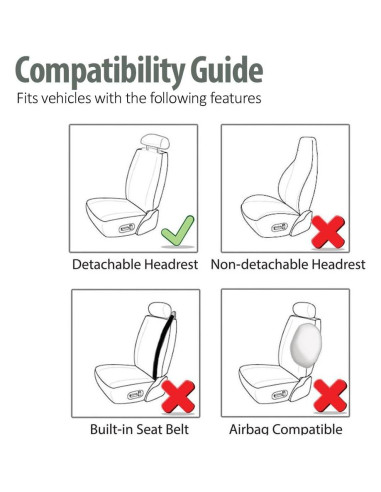 Compatibility Guide

Fits vehicles with the following features

Detachable Headrest

Non-detachable Headrest

Built-in Seat Belt

Airbag Compatible