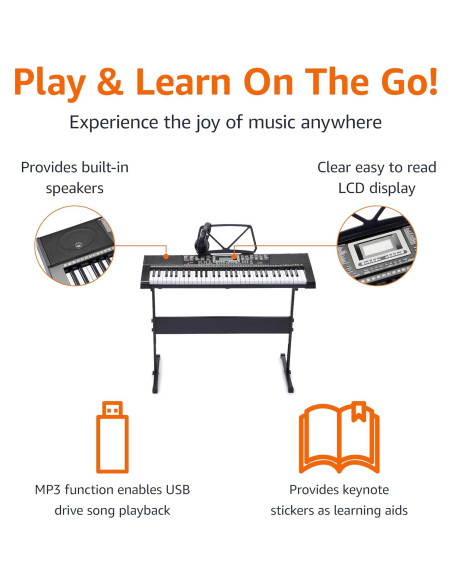 Play & Learn On The Go!

Experience the joy of music anywhere

Provides built-in speakers

Clear easy to read LCD display

MP3 function enables USB drive song playback

Provides keynote stickers as learning aids