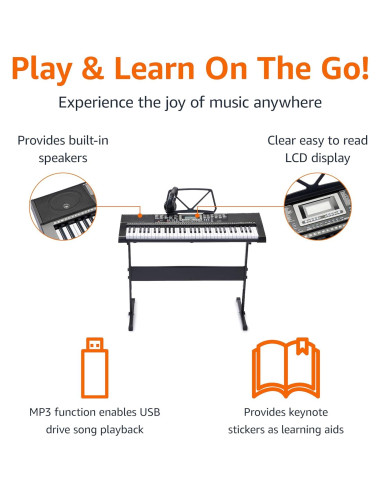 Play & Learn On The Go!

Experience the joy of music anywhere

Provides built-in speakers

Clear easy to read LCD display

MP3 function enables USB drive song playback

Provides keynote stickers as learning aids