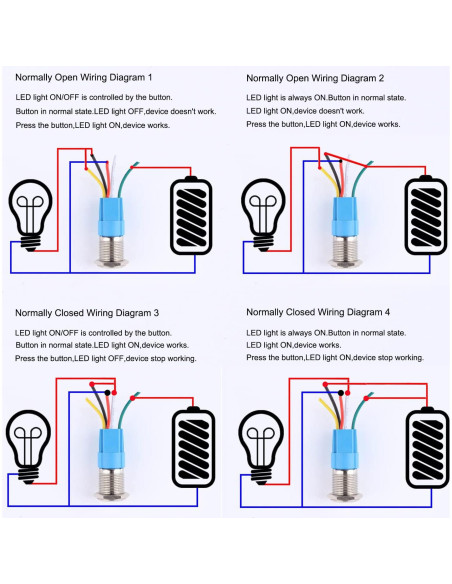 Normally Open Wiring Diagram 1

LED light ON/OFF is controlled by the button.

Button in normal state.LED light OFF,device doesn't work.

Press the button,LED light ON,device works.

Normally Open Wiring Diagram 2

LED light is always ON.Button in normal state.

LED light ON,device doesn't work.

Press the button,LED light ON,device works.

Normally Closed Wiring Diagram 3

LED light ON/OFF is controlled by the button.

Button in normal state.LED light ON,device works.

Press the button,LED light OFF,device stop working.

Normally Closed Wiring Diagram 4

LED light is always ON.Button in normal state.

LED light ON,device works.

Press the button,LED light ON,device stop working.