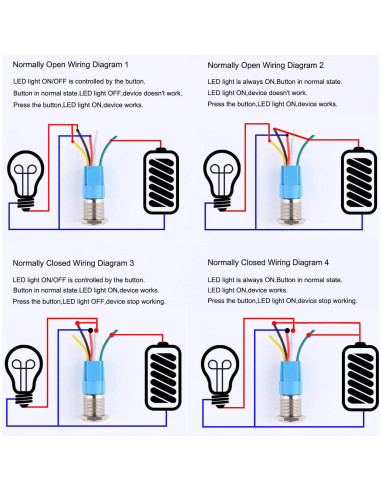 Normally Open Wiring Diagram 1

LED light ON/OFF is controlled by the button.
Button in normal state.LED light OFF,device doesn't work.
Press the button,LED light ON,device works.

Normally Open Wiring Diagram 2

LED light is always ON.Button in normal state.
LED light ON,device doesn't work.
Press the button,LED light ON,device works.

Normally Closed Wiring Diagram 3

LED light ON/OFF is controlled by the button.
Button in normal state.LED light ON,device works.
Press the button,LED light OFF,device stop working.

Normally Closed Wiring Diagram 4

LED light is always ON.Button in normal state.
LED light ON,device works.
Press the button,LED light ON,device stop working.