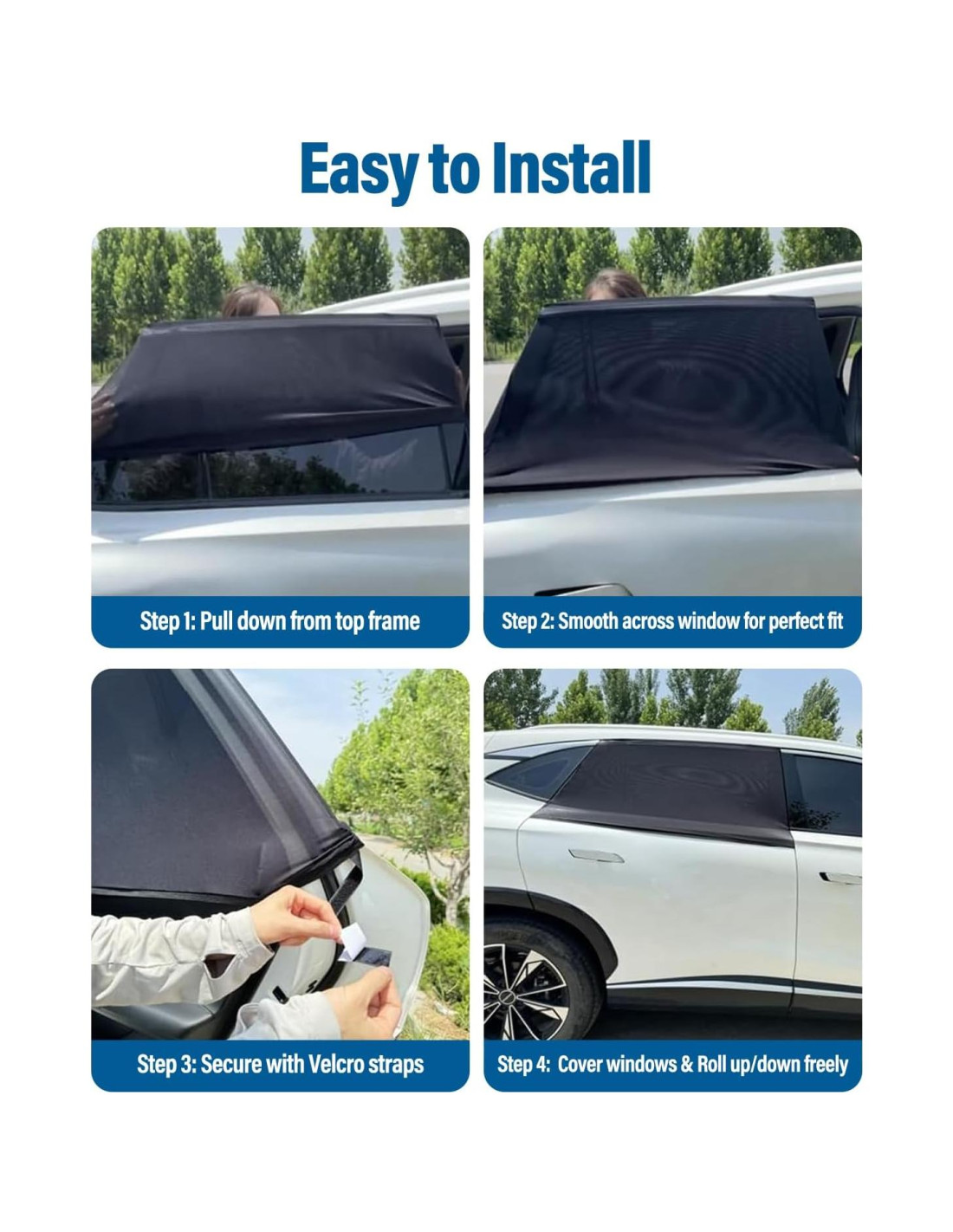 Easy to Install

Step 1: Pull down from top frame

Step 2: Smooth across window for perfect fit

Step 3: Secure with Velcro straps

Step 4: Cover windows & Roll up/down freely