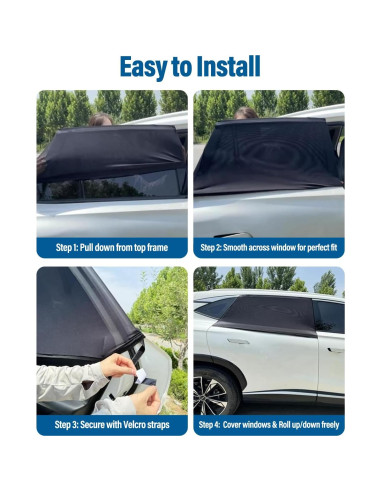 Easy to Install

Step 1: Pull down from top frame

Step 2: Smooth across window for perfect fit

Step 3: Secure with Velcro straps

Step 4: Cover windows & Roll up/down freely