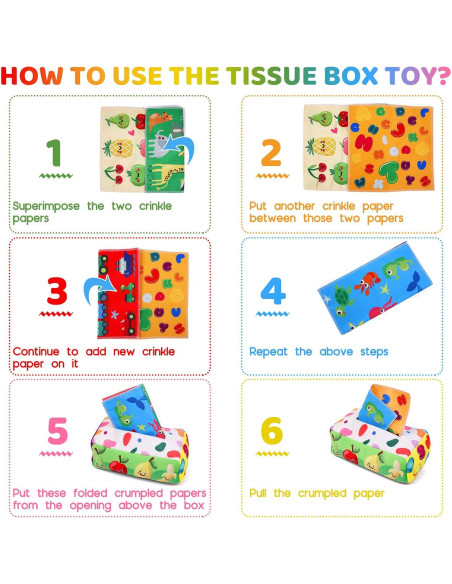 HOW TO USE THE TISSUE BOX TOY?

1

Superimpose the two crinkle papers

2

Put another crinkle paper between those two papers

3

Continue to add new crinkle paper on it

4

Repeat the above steps

5

Put these folded crumpled papers from the opening above the box

6

Pull the crumpled paper