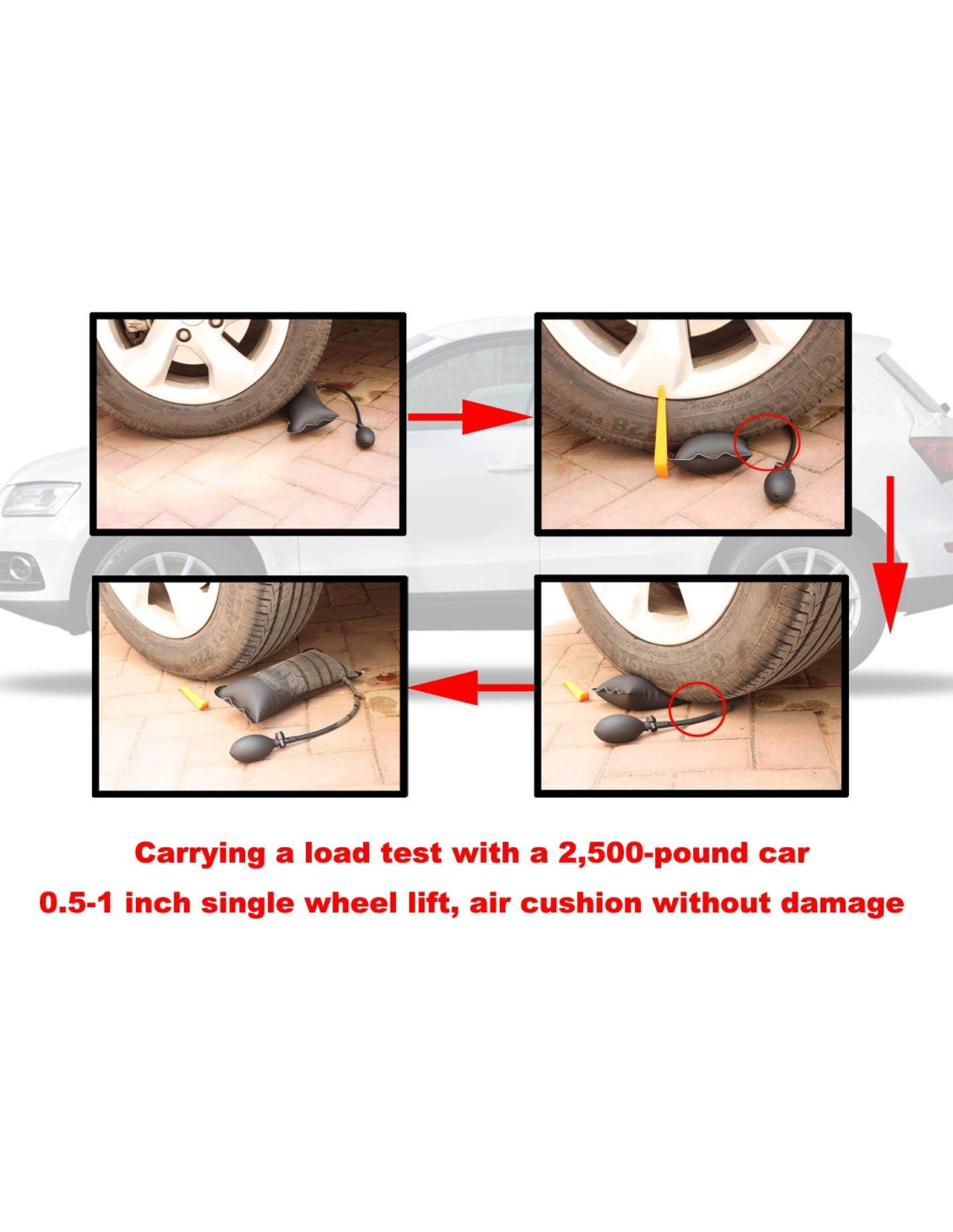 Carrying a load test with a 2,500-pound car
0.5-1 inch single wheel lift, air cushion without damage