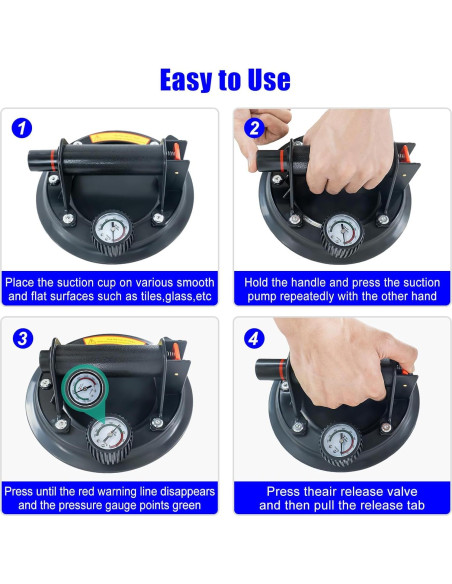 Easy to Use

1

Place the suction cup on various smooth and flat surfaces such as tiles,glass,etc

2

Hold the handle and press the suction pump repeatedly with the other hand

3

Press until the red warning line disappears and the pressure gauge points green

4

Press theair release valve and then pull the release tab