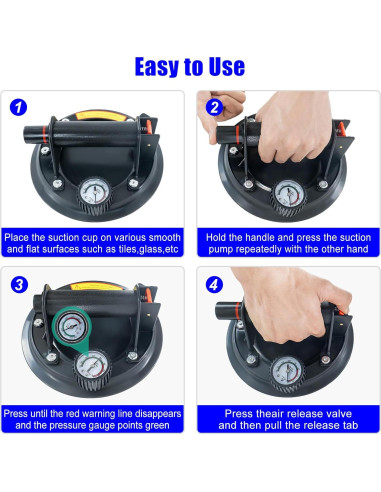 Easy to Use

1

Place the suction cup on various smooth and flat surfaces such as tiles,glass,etc

2

Hold the handle and press the suction pump repeatedly with the other hand

3

Press until the red warning line disappears and the pressure gauge points green

4

Press theair release valve and then pull the release tab