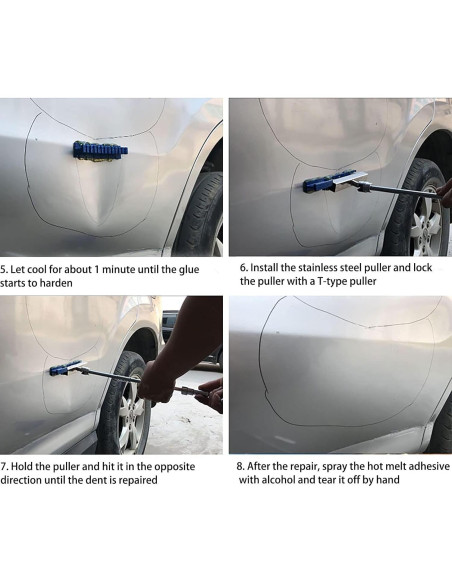 5. Let cool for about 1 minute until the glue starts to harden

6. Install the stainless steel puller and lock the puller with a T-type puller

7. Hold the puller and hit it in the opposite direction until the dent is repaired

8. After the repair, spray the hot melt adhesive with alcohol and tear it off by hand