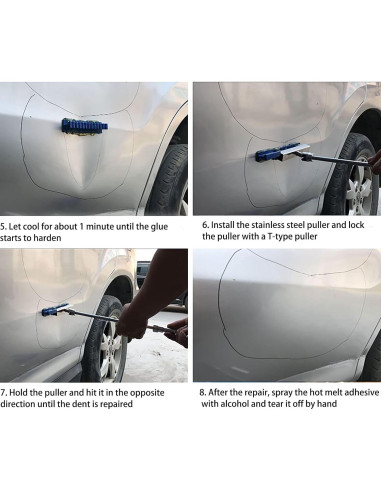 5. Let cool for about 1 minute until the glue starts to harden

6. Install the stainless steel puller and lock the puller with a T-type puller

7. Hold the puller and hit it in the opposite direction until the dent is repaired

8. After the repair, spray the hot melt adhesive with alcohol and tear it off by hand