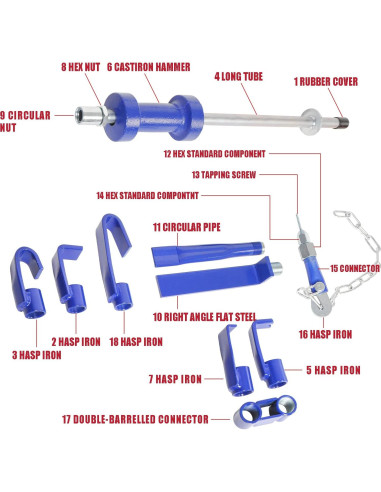 8 HEX NUT
6 CASTIRON HAMMER
4 LONG TUBE
1 RUBBER COVER
9 CIRCULAR NUT
12 HEX STANDARD COMPONENT
13 TAPPING SCREW
14 HEX STANDARD COMPONTNT
11 CIRCULAR PIPE
15 CONNECTOR
10 RIGHT ANGLE FLAT STEEL
16 HASP IRON
2 HASP IRON
18 HASP IRON
3 HASP IRON
7 HASP IRON
5 HASP IRON
17 DOUBLE-BARRELLED CONNECTOR