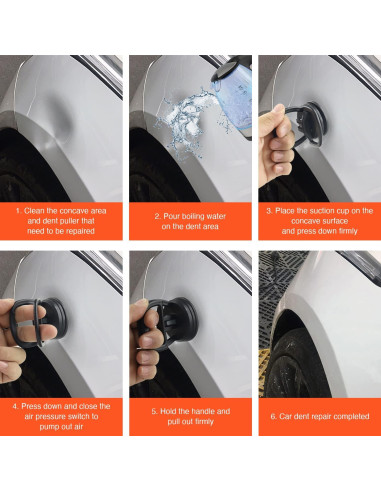 1. Clean the concave area and dent puller that need to be repaired

2. Pour boiling water on the dent area

3. Place the suction cup on the concave surface and press down firmly

4. Press down and close the air pressure switch to pump out air

5. Hold the handle and pull out firmly

6. Car dent repair completed