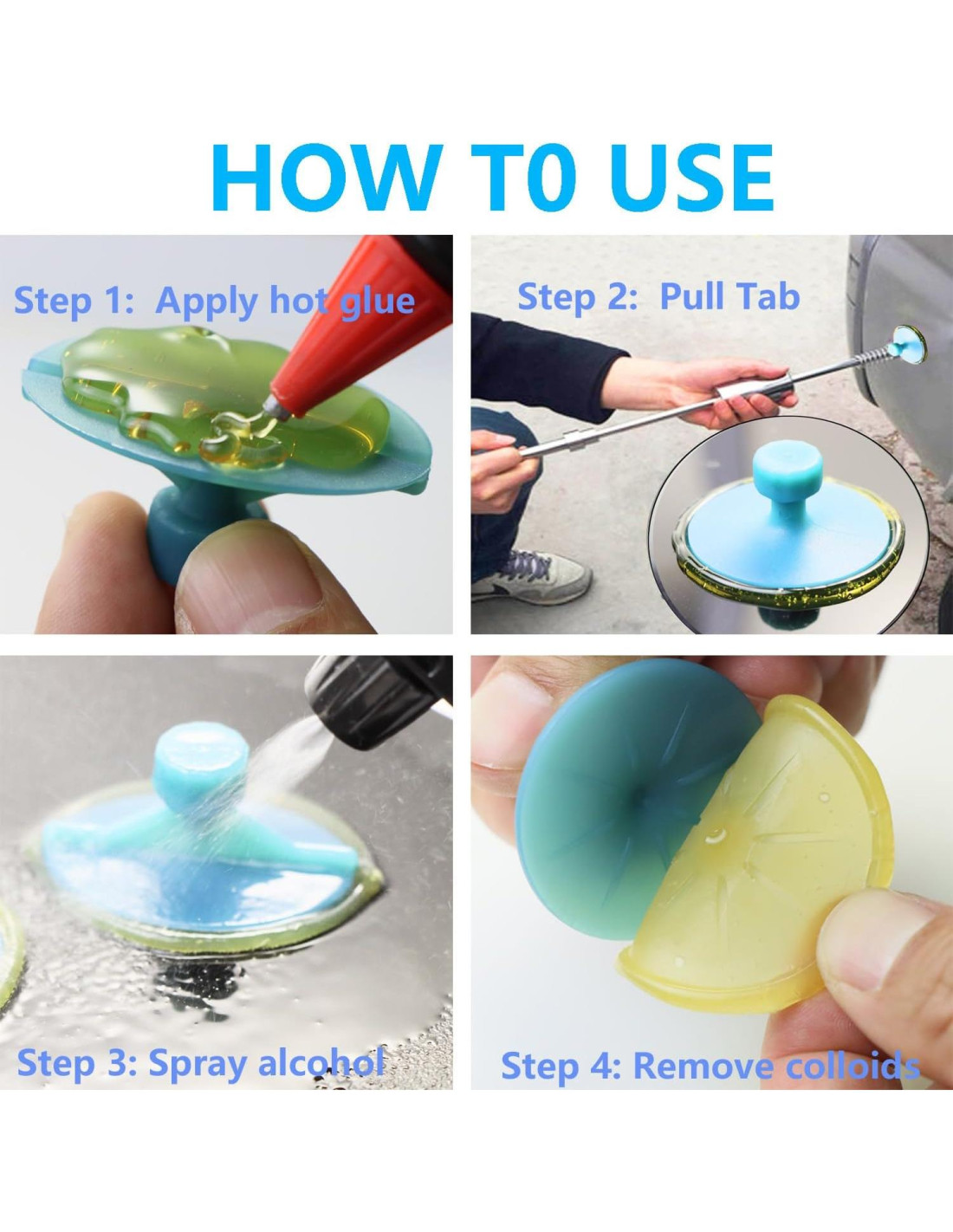 HOW T0 USE

Step 1: Apply hot glue

Step 2: Pull Tab

Step 3: Spray alcohol

Step 4: Remove colloids