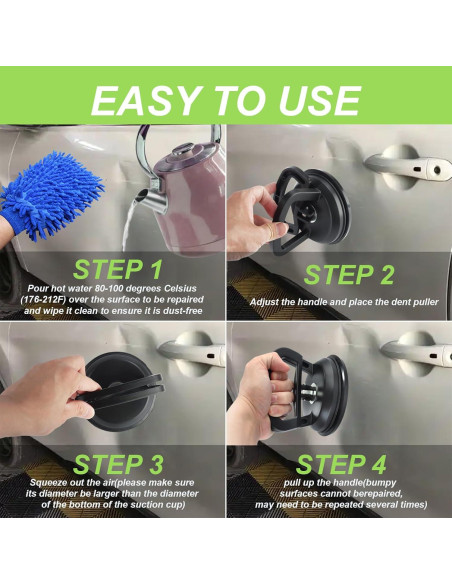 EASY TO USE

STEP 1

Pour hot water 80-100 degrees Celsius (176-212F) over the surface to be repaired and wipe it clean to ensure it is dust-free

STEP 2

Adjust the handle and place the dent puller

STEP 3

Squeeze out the air(please make sure its diameter be larger than the diameter of the bottom of the suction cup)

STEP 4

pull up the handle(bumpy surfaces cannot berepaired, may need to be repeated several times)