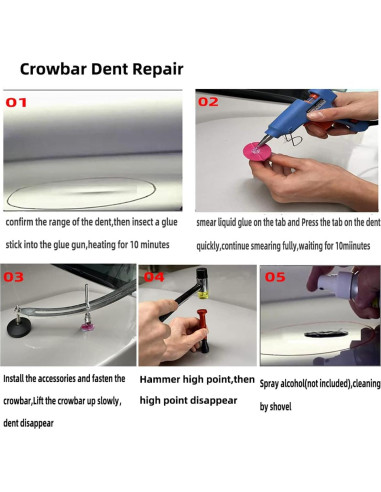 Crowbar Dent Repair

01

confirm the range of the dent,then insect a glue stick into the glue gun,heating for 10 minutes

02

smear liquid glue on the tab and Press the tab on the dent quickly,continue smearing fully,waiting for 10miinutes

03

Install the accessories and fasten the crowbar,Lift the crowbar up slowly, dent disappear

04

Hammer high point,then high point disappear

05

Spray alcohol(not included),cleaning by shovel