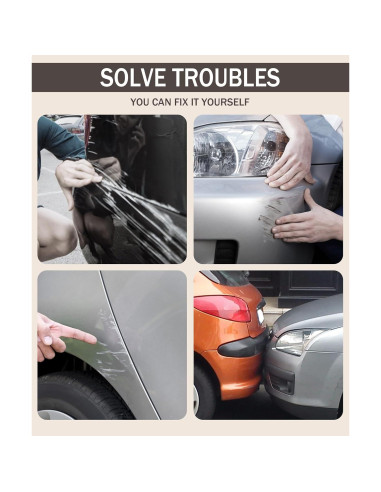 SOLVE TROUBLES

YOU CAN FIX IT YOURSELF