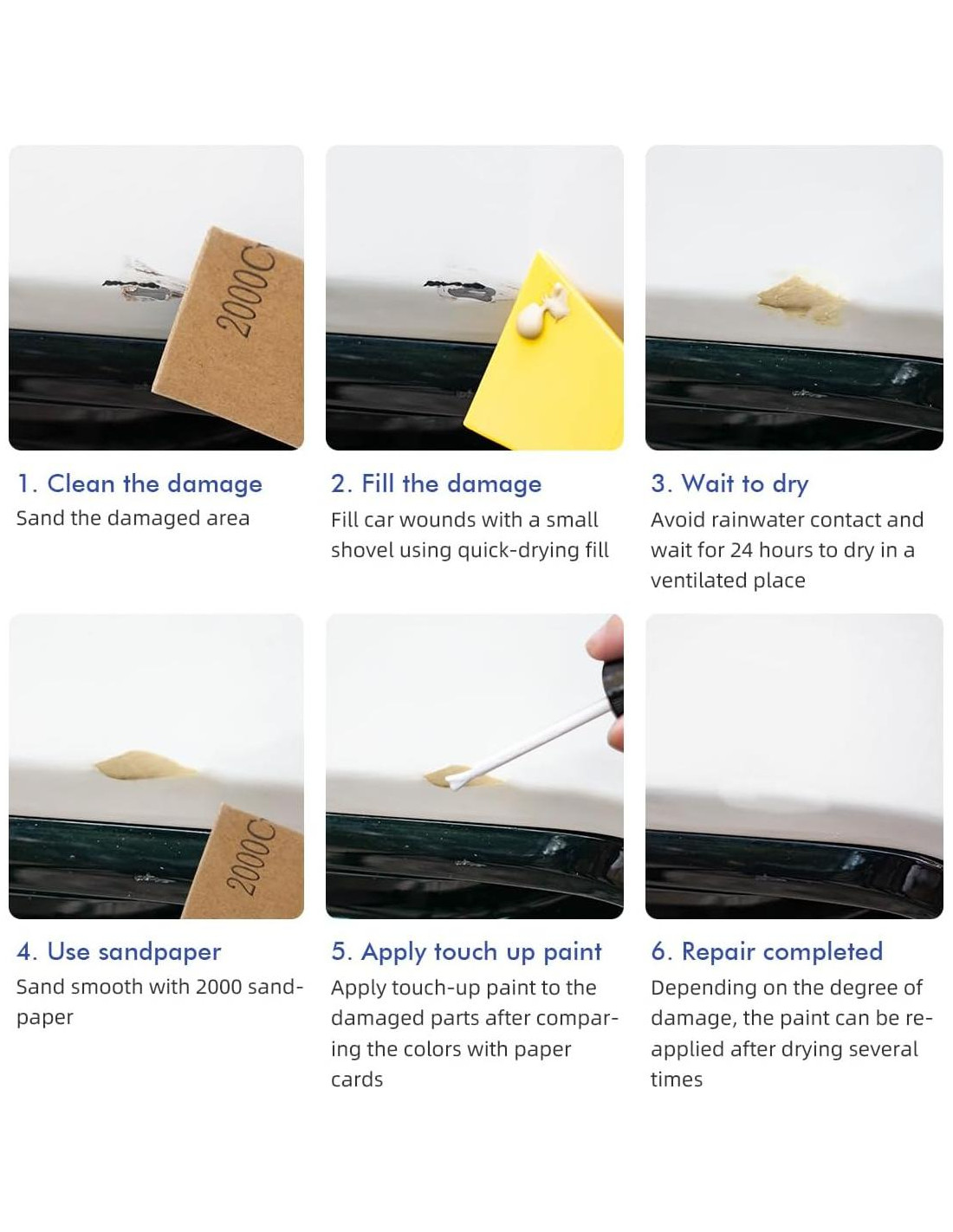 2000C

1. Clean the damage
Sand the damaged area

2. Fill the damage
Fill car wounds with a small shovel using quick-drying fill

3. Wait to dry
Avoid rainwater contact and wait for 24 hours to dry in a ventilated place

2000C

4. Use sandpaper
Sand smooth with 2000 sandpaper

5. Apply touch up paint
Apply touch-up paint to the damaged parts after comparing the colors with paper cards

6. Repair completed
Depending on the degree of damage, the paint can be reapplied after drying several times