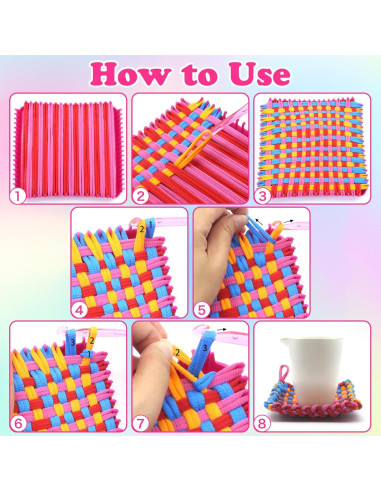 How to Use

1

2

3

2 1

4

5

3 2

1

6

2 3

7

8