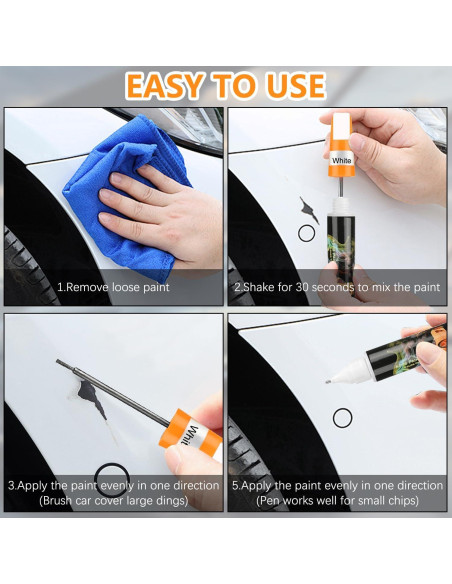 EASY TO USE

White

1.Remove loose paint

2.Shake for 30 seconds to mix the paint

Whit

3.Apply the paint evenly in one direction (Brush car cover large dings)

5.Apply the paint evenly in one direction (Pen works well for small chips)