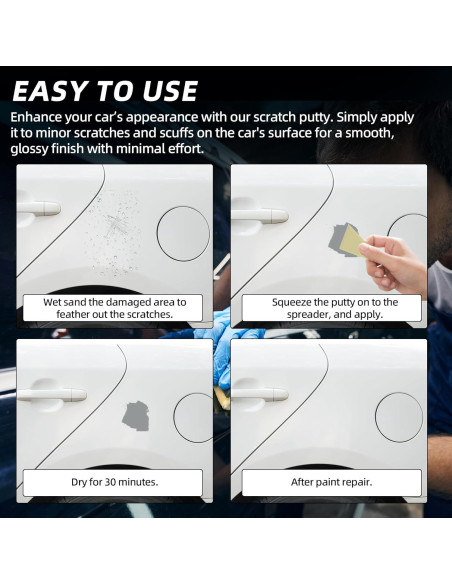 EASY TO USE

Enhance your car's appearance with our scratch putty. Simply apply it to minor scratches and scuffs on the car's surface for a smooth, glossy finish with minimal effort.

Wet sand the damaged area to feather out the scratches.

Squeeze the putty on to the spreader, and apply.

Dry for 30 minutes.

After paint repair.