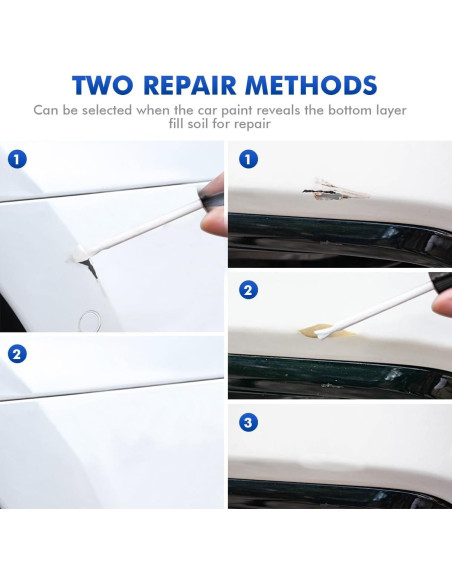 TWO REPAIR METHODS
Can be selected when the car paint reveals the bottom layer fill soil for repair

1

2

1

2

3