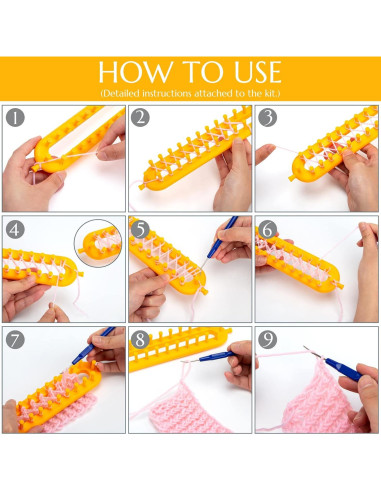 HOW TO USE
(Detailed instructions attached to the kit.)

1

2

3

4

5

6

7

8

9