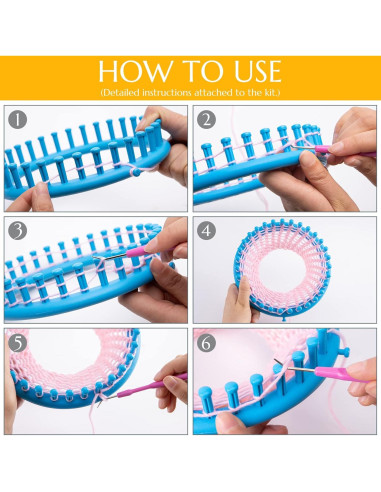 HOW TO USE
(Detailed instructions attached to the kit.)

1

2

3

4

5

6