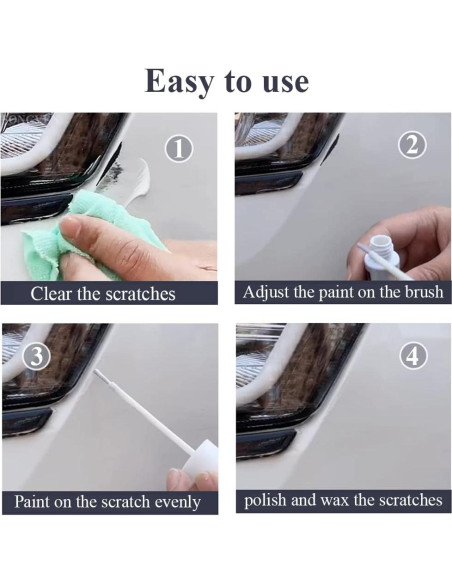 Easy to use

①
Clear the scratches

②
Adjust the paint on the brush

③
Paint on the scratch evenly

④
polish and wax the scratches