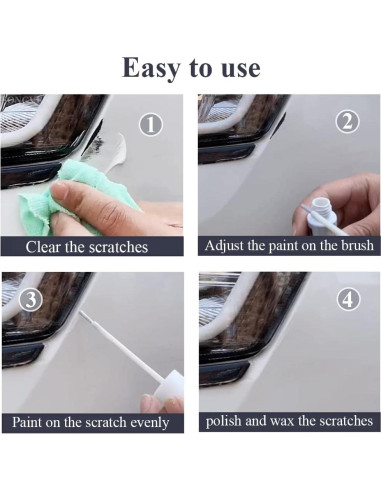 Easy to use

①

Clear the scratches

②

Adjust the paint on the brush

③

Paint on the scratch evenly

④

polish and wax the scratches