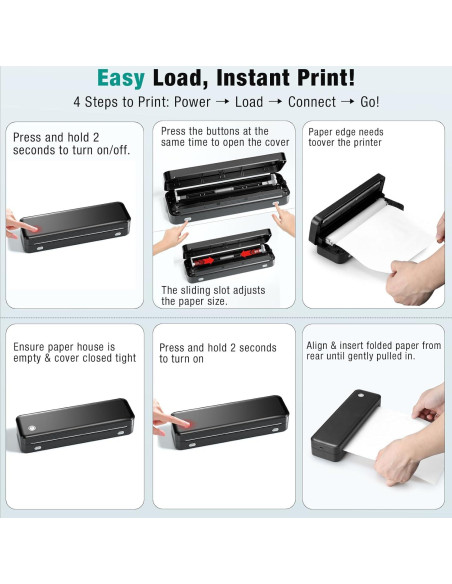 Easy Load, Instant Print!

4 Steps to Print: Power → Load → Connect → Go!

Press and hold 2 seconds to turn on/off.

Press the buttons at the same time to open the cover

The sliding slot adjusts the paper size.

Paper edge needs toover the printer

Ensure paper house is empty & cover closed tight

Press and hold 2 seconds to turn on

Align & insert folded paper from rear until gently pulled in.