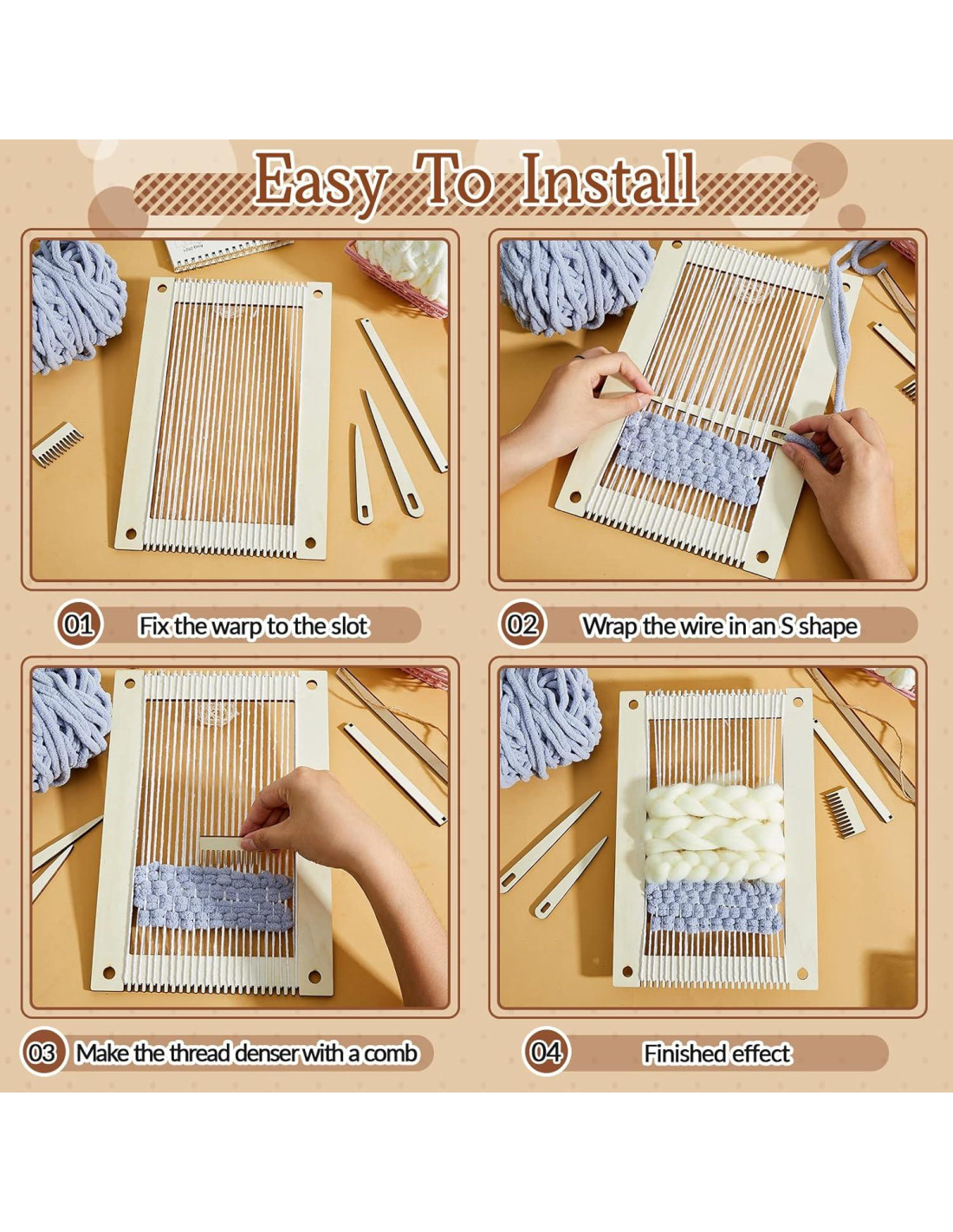 Easy To Install

01 Fix the warp to the slot

02 Wrap the wire in an S shape

03 Make the thread denser with a comb

04 Finished effect