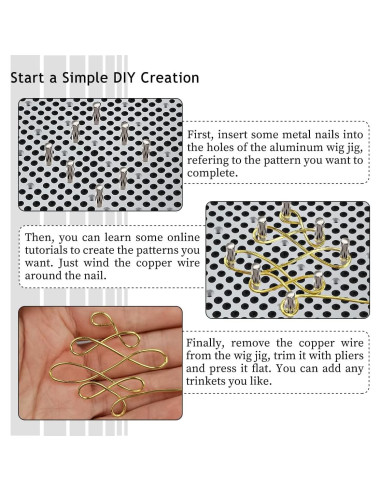 Start a Simple DIY Creation

First, insert some metal nails into the holes of the aluminum wig jig, refering to the pattern you want to complete.

Then, you can learn some online tutorials to create the patterns you want. Just wind the copper wire around the nail.

Finally, remove the copper wire from the wig jig, trim it with pliers and press it flat. You can add any trinkets you like.