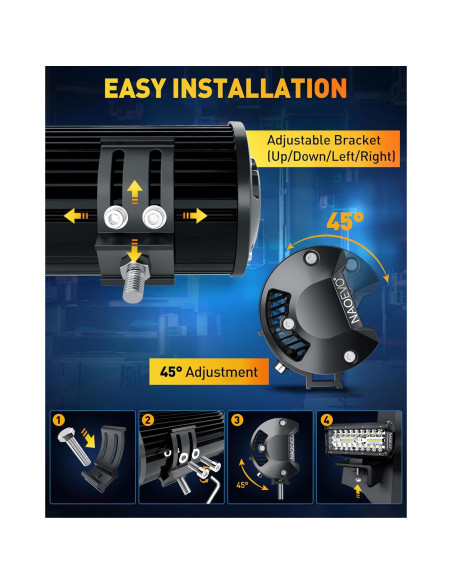 EASY INSTALLATION

Adjustable Bracket (Up/Down/Left/Right)

45°

NAOEVO

45° Adjustment

1

2

3

NAOEVO

45°

4