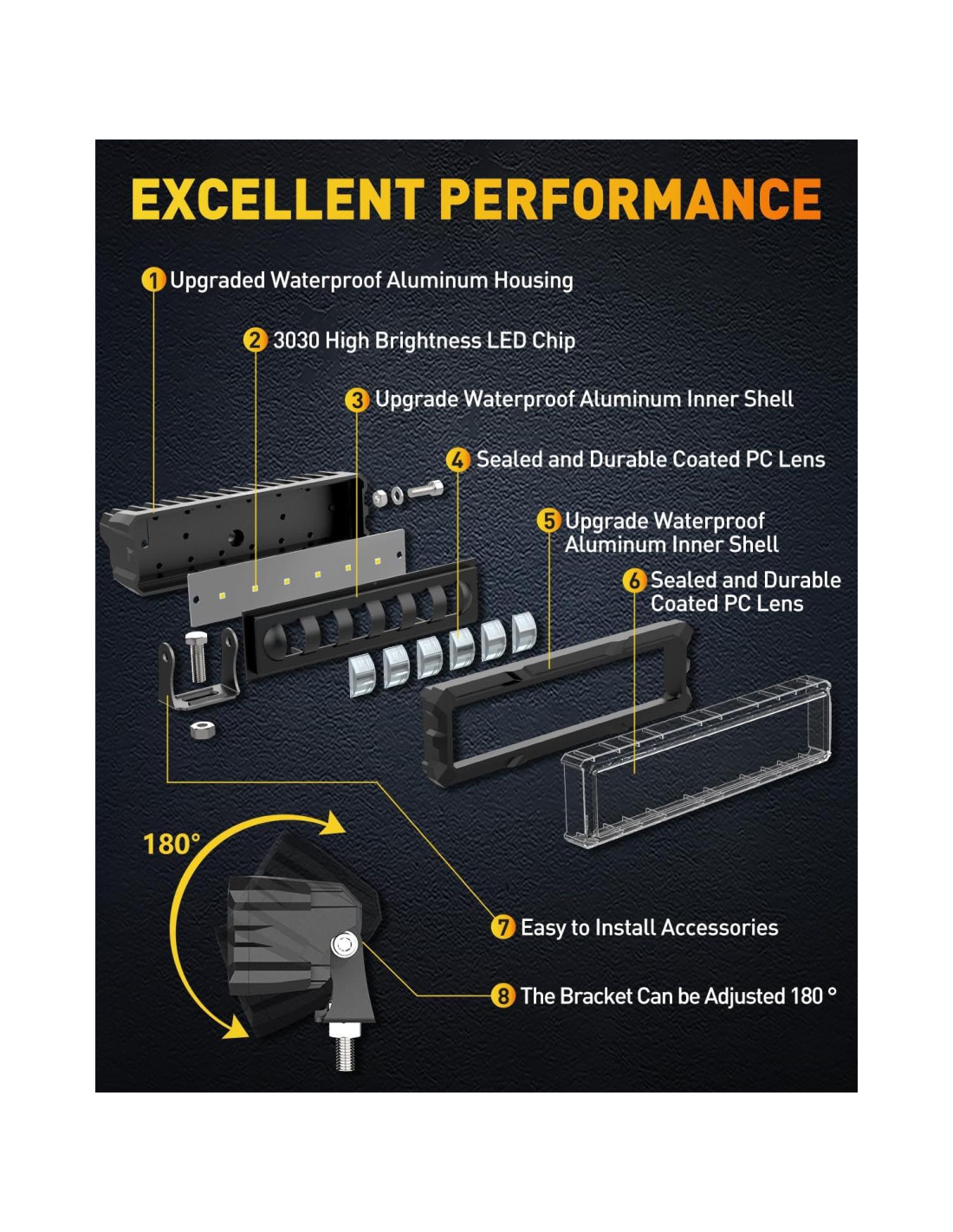 EXCELLENT PERFORMANCE

1 Upgraded Waterproof Aluminum Housing

2 3030 High Brightness LED Chip

3 Upgrade Waterproof Aluminum Inner Shell

4 Sealed and Durable Coated PC Lens

5 Upgrade Waterproof Aluminum Inner Shell

6 Sealed and Durable Coated PC Lens

180°

7 Easy to Install Accessories

8 The Bracket Can be Adjusted 180 °