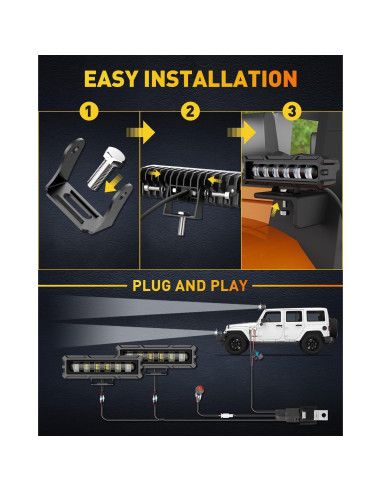 EASY INSTALLATION

1

2

3

PLUG AND PLAY