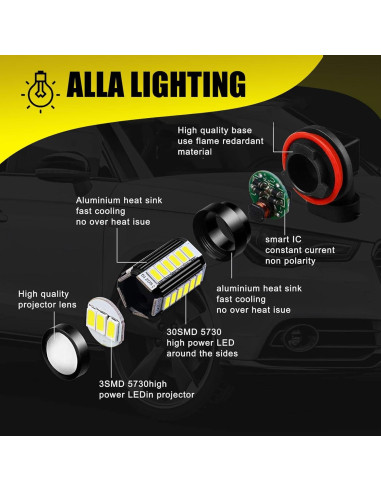 ALLA LIGHTING

High quality base use flame redardant material

Aluminium heat sink fast cooling no over heat isue

smart IC constant current non polarity

aluminium heat sink fast cooling no over heat isue

High quality projector lens

30SMD 5730 high power LED around the sides

3SMD 5730high power LEDin projector