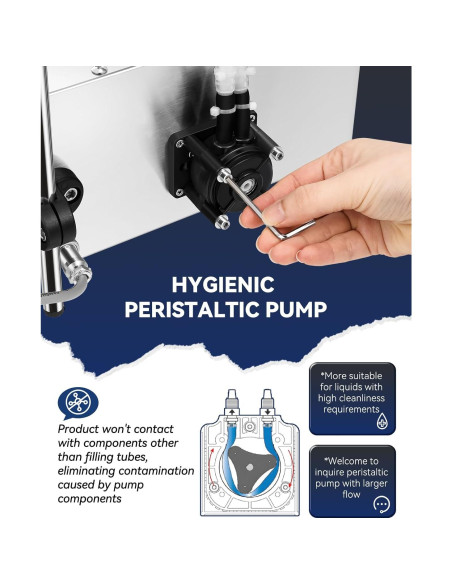 HYGIENIC PERISTALTIC PUMP

Product won't contact with components other than filling tubes, eliminating contamination caused by pump components

*More suitable for liquids with high cleanliness requirements

*Welcome to inquire peristaltic pump with larger flow