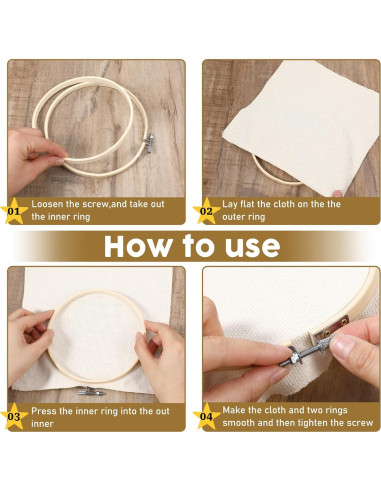 01 Loosen the screw,and take out the inner ring

02 Lay flat the cloth on the the outer ring

How to use

03 Press the inner ring into the out inner

04 Make the cloth and two rings smooth and then tighten the screw