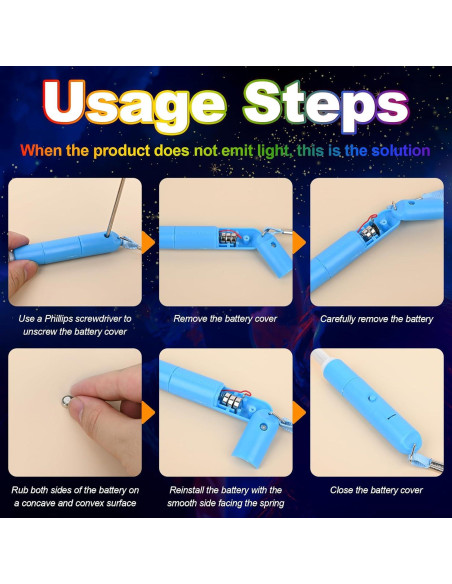 Usage Steps

When the product does not emit light, this is the solution

Use a Phillips screwdriver to unscrew the battery cover

Remove the battery cover

Carefully remove the battery

Rub both sides of the battery on a concave and convex surface

Reinstall the battery with the smooth side facing the spring

Close the battery cover