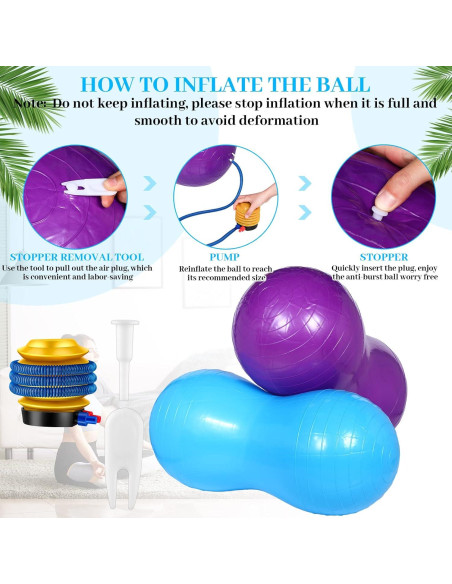 HOW TO INFLATE THE BALL

Note: Do not keep inflating, please stop inflation when it is full and smooth to avoid deformation

STOPPER REMOVAL TOOL
Use the tool to pull out the air plug, which is convenient and labor-saving

PUMP
Reinflate the ball to reach its recommended size

STOPPER
Quickly insert the plug, enjoy the anti-burst ball worry free