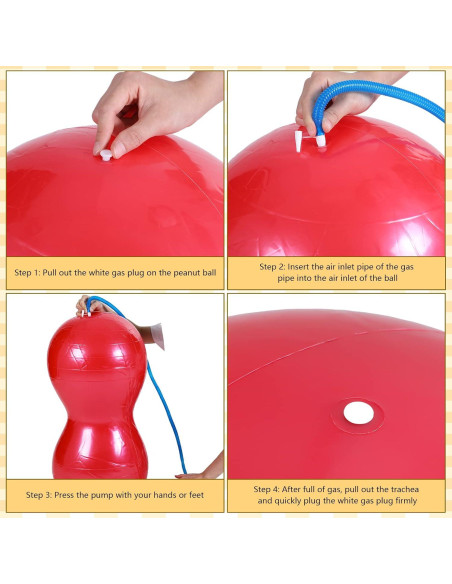 Step 1: Pull out the white gas plug on the peanut ball

Step 2: Insert the air inlet pipe of the gas pipe into the air inlet of the ball

Step 3: Press the pump with your hands or feet

Step 4: After full of gas, pull out the trachea and quickly plug the white gas plug firmly