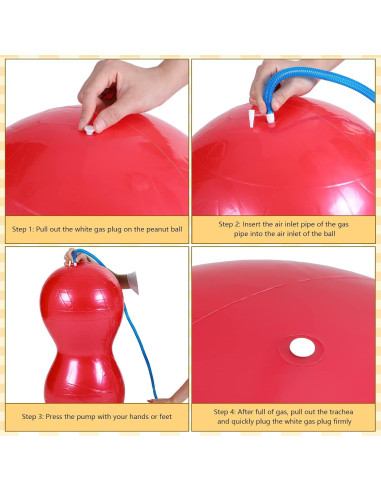 Step 1: Pull out the white gas plug on the peanut ball

Step 2: Insert the air inlet pipe of the gas pipe into the air inlet of the ball

Step 3: Press the pump with your hands or feet

Step 4: After full of gas, pull out the trachea and quickly plug the white gas plug firmly