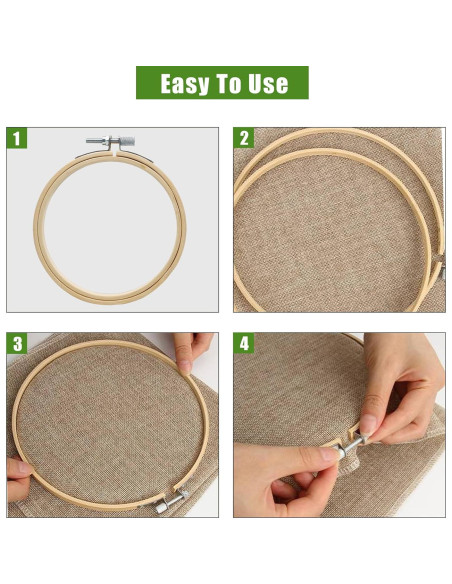 Easy To Use

1

2

3

4