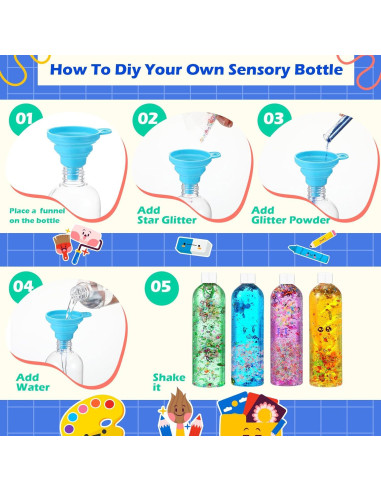 How To Diy Your Own Sensory Bottle

01

Place a funnel on the bottle

02

Add Star Glitter

03

Add Glitter Powder

04

Add Water

05

Shake it