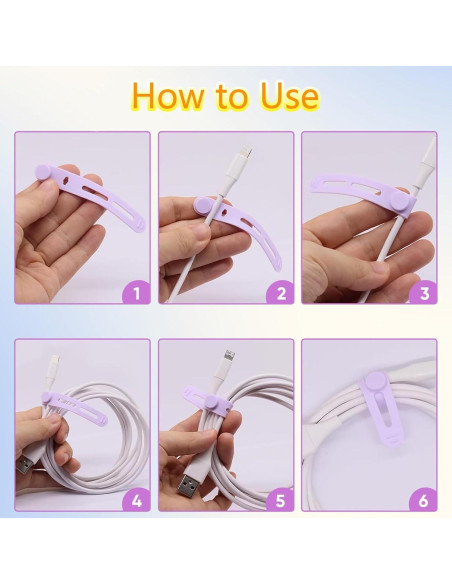 How to Use

1

2

3

4

5

6