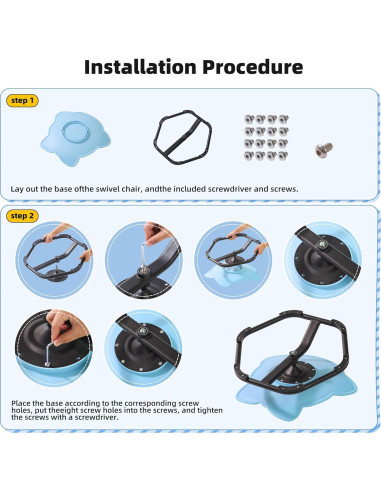 Installation Procedure

step 1

Lay out the base ofthe swivel chair, andthe included screwdriver and screws.

step 2

Place the base according to the corresponding screw holes, put theeight screw holes into the screws, and tighten the screws with a screwdriver.