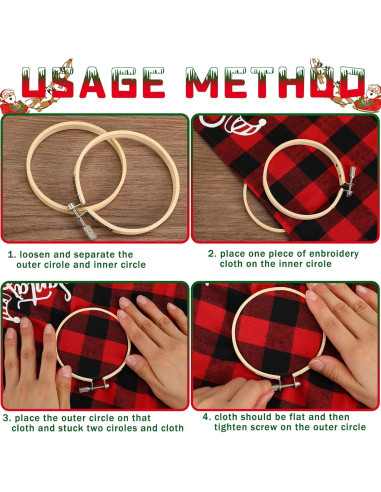 USAGE METHOD

1. loosen and separate the outer cirole and inner circle

2. place one piece of enbroidery cloth on the inner cirole

3. place the outer circle on that cloth and stuck two ciroles and cloth

4. cloth should be flat and then tighten screw on the outer circle