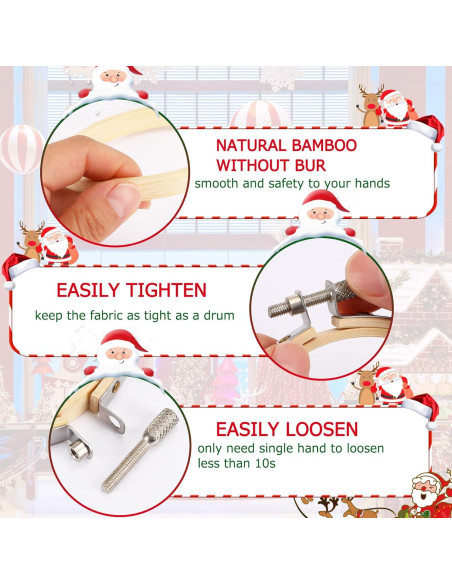 NATURAL BAMBOO WITHOUT BUR

smooth and safety to your hands

EASILY TIGHTEN

keep the fabric as tight as a drum

EASILY LOOSEN

only need single hand to loosen less than 10s