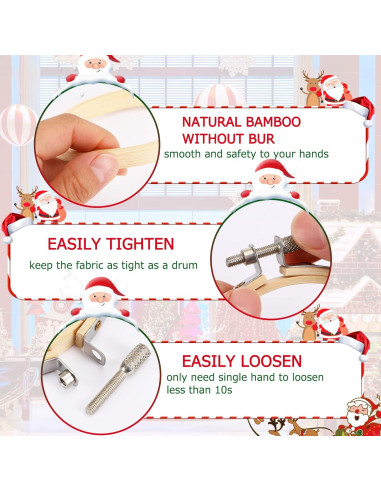 NATURAL BAMBOO WITHOUT BUR
smooth and safety to your hands

EASILY TIGHTEN
keep the fabric as tight as a drum

EASILY LOOSEN
only need single hand to loosen less than 10s