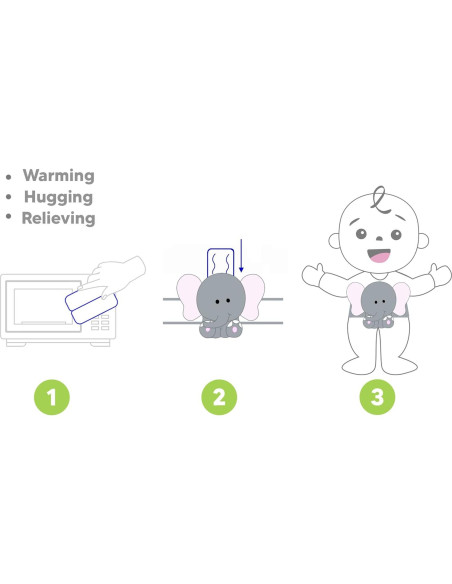 • Warming
• Hugging
• Relieving

1

2

3