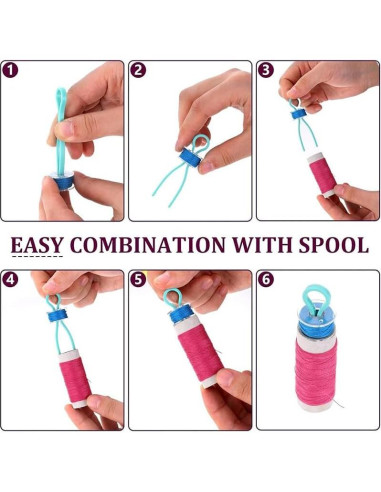 1

2

3

EASY COMBINATION WITH SPOOL

4

5

6